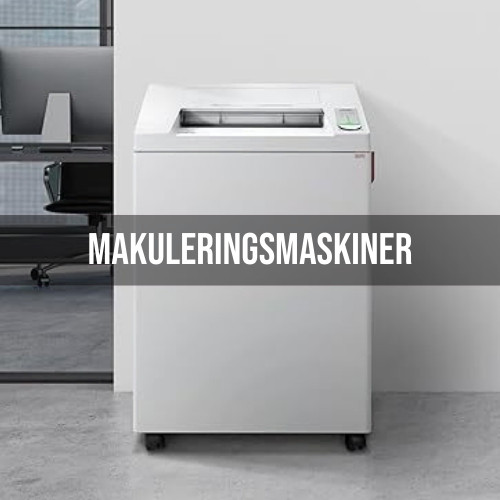 MAKULERINGSMASKINER